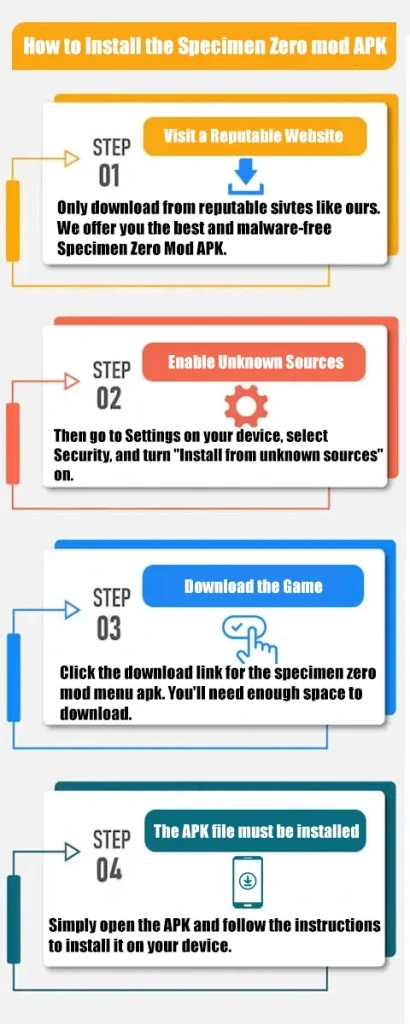 How to Install the Specimen Zero mod APK

STEP 01

Visit a Reputable Website

Only download from reputable sivtes like ours. We offer you the best and malware-free Specimen Zero Mod APK.

STEP 02

Enable Unknown Sources

Then go to Settings on your device, select Security, and turn "Install from unknown sources" on.

STEP 03

Download the Game

Click the download link for the specimen zero mod menu apk. You'll need enough space to download.

STEP 04

The APK file must be installed

Simply open the APK and follow the instructions to install it on your device.